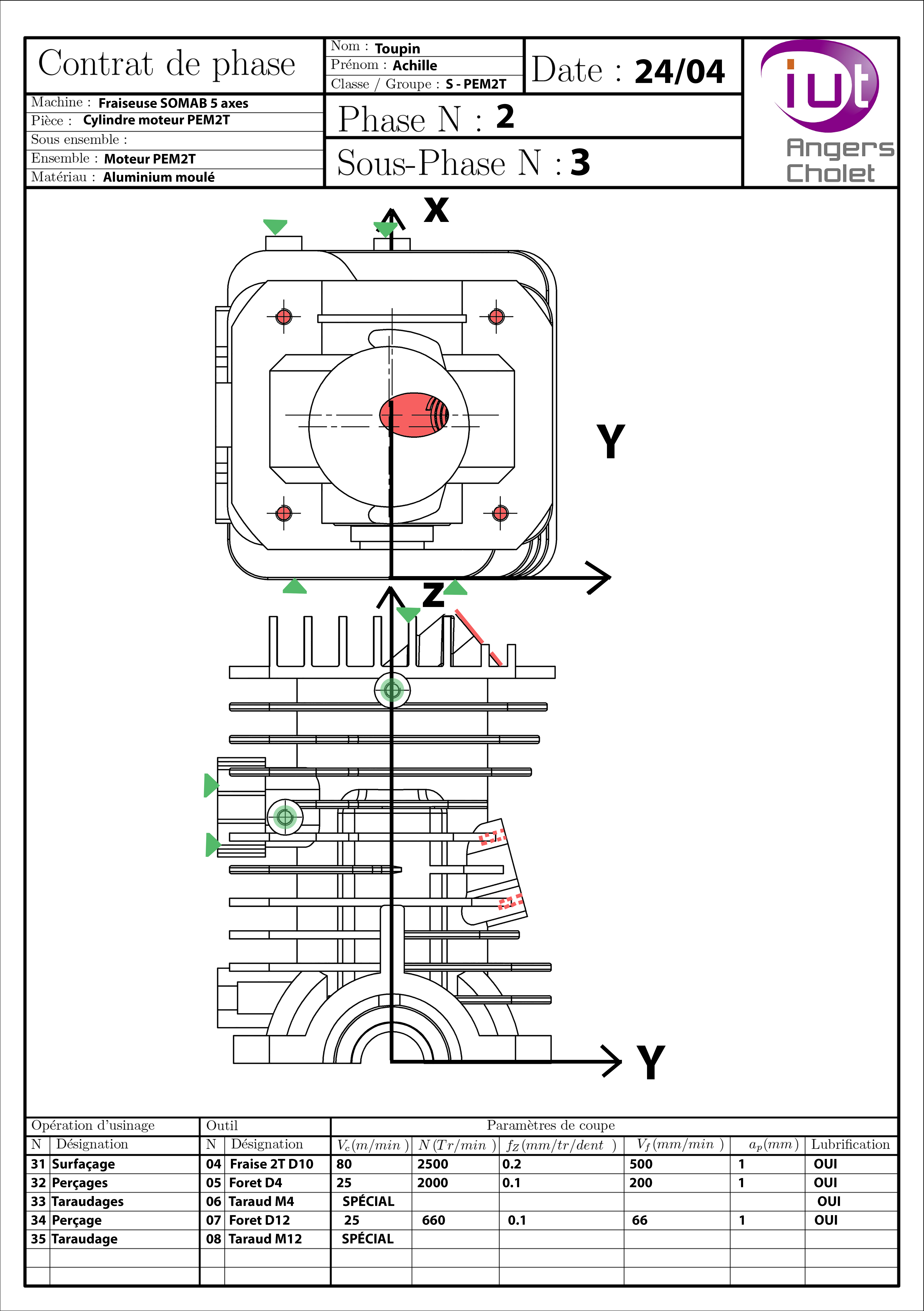 Contrat de phase

Nom : Toupin
Prénom : Achille
Classe / Groupe : S - PEM2T

Date : 24/04

iut
Angers
Cholet

Machine : Fraiseuse SOMAB 5 axes
Pièce : Cylindre moteur PEM2T
Sous ensemble :
Ensemble : Moteur PEM2T
Matériau : Aluminium moulé

Phase N : 2
Sous-Phase N : 3

X
Y
Z
Y

| Opération d'usinage | | Outil | | Paramètres de coupe | | | | | |
|---|---|---|---|---|---|---|---|---|---|
| N | Désignation | N | Désignation | $V_c(m/min)$ | $N(Tr/min)$ | $f_Z(mm/tr/dent)$ | $V_f(mm/min)$ | $a_p(mm)$ | Lubrification |
| 31 | Surfaçage | 04 | Fraise 2T D10 | 80 | 2500 | 0.2 | 500 | 1 | OUI |
| 32 | Perçages | 05 | Foret D4 | 25 | 2000 | 0.1 | 200 | 1 | OUI |
| 33 | Taraudages | 06 | Taraud M4 | SPÉCIAL | | | | | OUI |
| 34 | Perçage | 07 | Foret D12 | 25 | 660 | 0.1 | 66 | 1 | OUI |
| 35 | Taraudage | 08 | Taraud M12 | SPÉCIAL | | | | | |
| | | | | | | | | | |
| | | | | | | | | | |